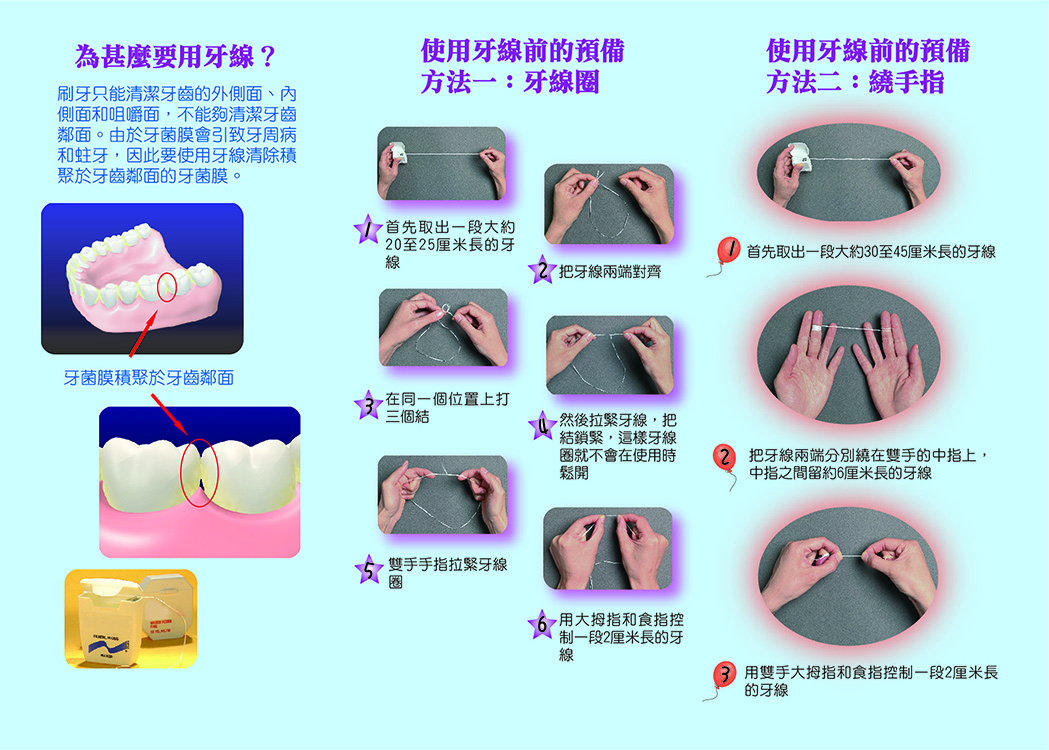 為甚麼要用牙線？

刷牙只能清潔牙齒的外側面、內側面和咀嚼面，不能夠清潔牙齒鄰面。由於牙菌膜會引致牙周病和蛀牙，因此要使用牙線清除積聚於牙齒鄰面的牙菌膜。

牙菌膜積聚於牙齒鄰面

使用牙線前的預備
方法一：牙線圈

1 首先取出一段大約20至25厘米長的牙線

2 把牙線兩端對齊

3 在同一個位置上打三個結

4 然後拉緊牙線，把結鎖緊，這樣牙線圈就不會在使用時鬆開

5 雙手手指拉緊牙線圈

6 用大拇指和食指控制一段2厘米長的牙線

使用牙線前的預備
方法二：繞手指

1 首先取出一段大約30至45厘米長的牙線

2 把牙線兩端分別繞在雙手的中指上，中指之間留約6厘米長的牙線

3 用雙手大拇指和食指控制一段2厘米長的牙線